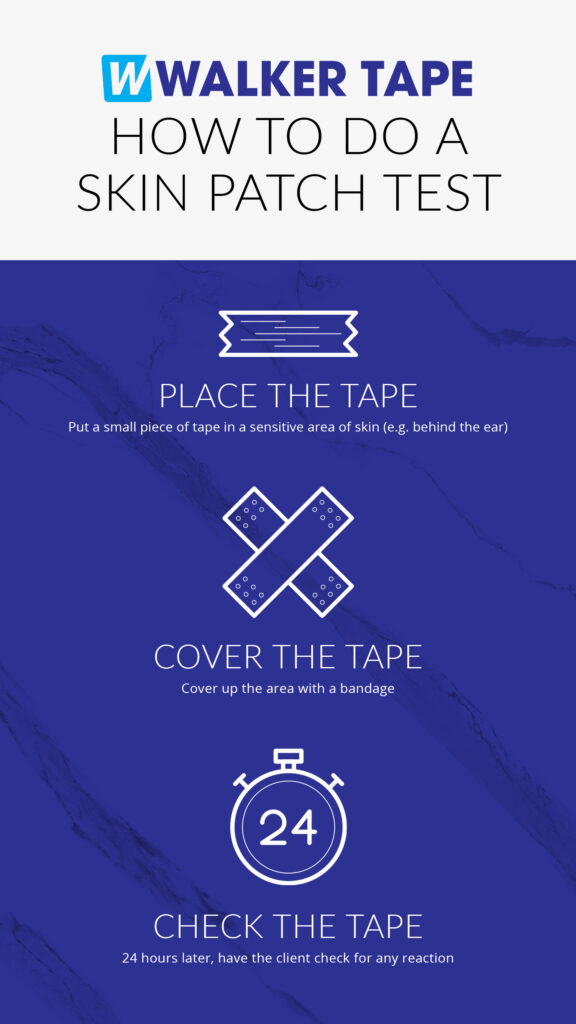 W WALKER TAPE
HOW TO DO A SKIN PATCH TEST

PLACE THE TAPE
Put a small piece of tape in a sensitive area of skin (e.g. behind the ear)

COVER THE TAPE
Cover up the area with a bandage

24

CHECK THE TAPE
24 hours later, have the client check for any reaction