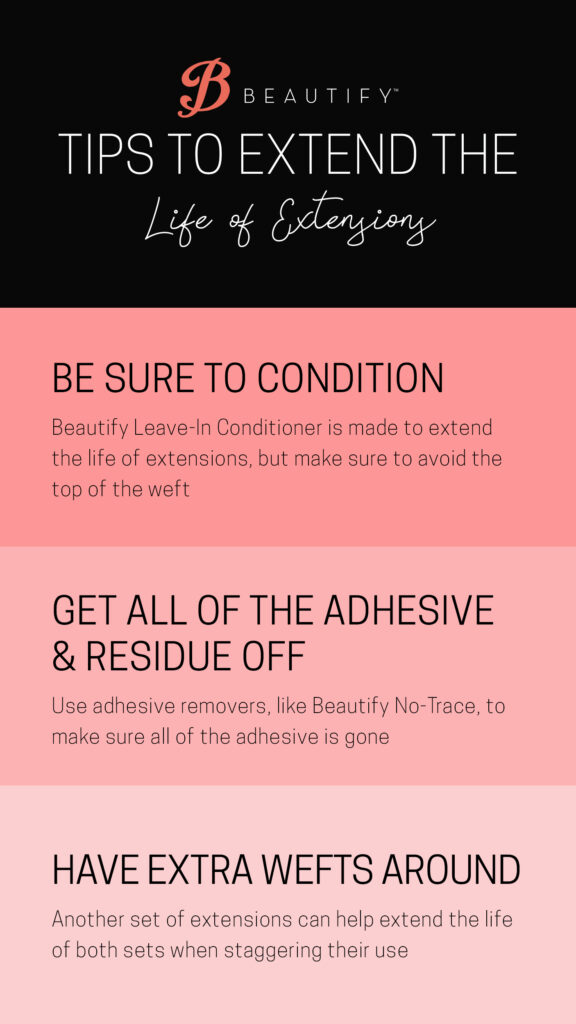 B BEAUTIFY™

TIPS TO EXTEND THE
Life of Extensions

BE SURE TO CONDITION

Beautify Leave-In Conditioner is made to extend the life of extensions, but make sure to avoid the top of the weft

GET ALL OF THE ADHESIVE & RESIDUE OFF

Use adhesive removers, like Beautify No-Trace, to make sure all of the adhesive is gone

HAVE EXTRA WEFTS AROUND

Another set of extensions can help extend the life of both sets when staggering their use