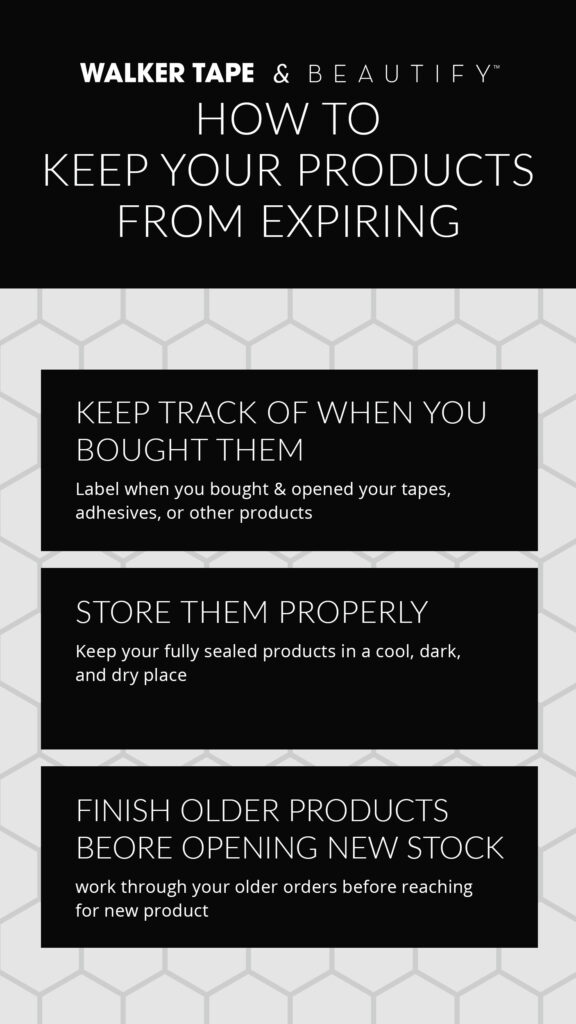 WALKER TAPE & BEAUTIFY™

HOW TO KEEP YOUR PRODUCTS FROM EXPIRING

KEEP TRACK OF WHEN YOU BOUGHT THEM

Label when you bought & opened your tapes, adhesives, or other products

STORE THEM PROPERLY

Keep your fully sealed products in a cool, dark, and dry place

FINISH OLDER PRODUCTS BEORE OPENING NEW STOCK

work through your older orders before reaching for new product