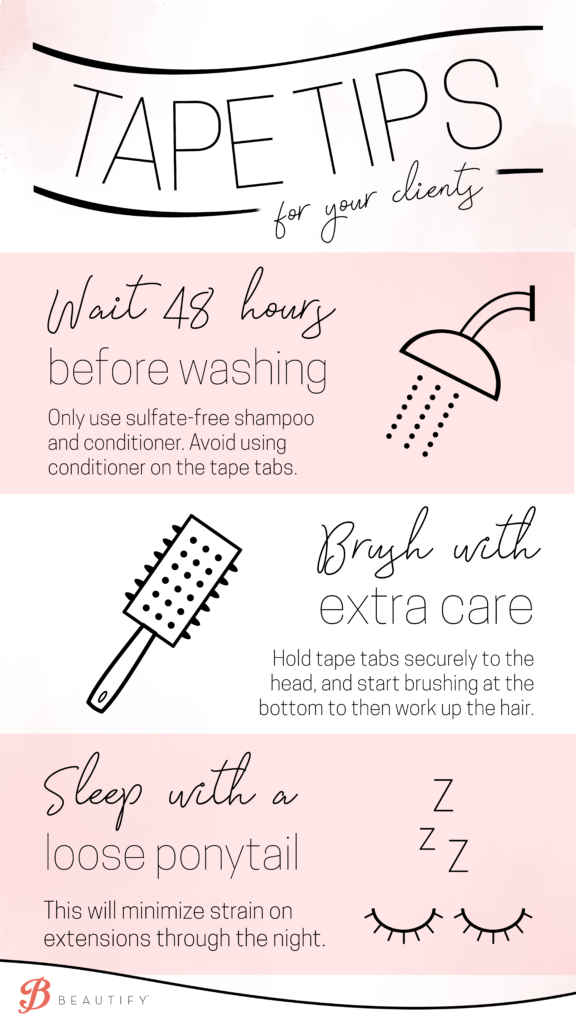 TAPE TIPS
for your clients

Wait 48 hours
before washing

Only use sulfate-free shampoo and conditioner. Avoid using conditioner on the tape tabs.

Brush with
extra care

Hold tape tabs securely to the head, and start brushing at the bottom to then work up the hair.

Sleep with a
loose ponytail

Z
Z Z

This will minimize strain on extensions through the night.

B BEAUTIFY