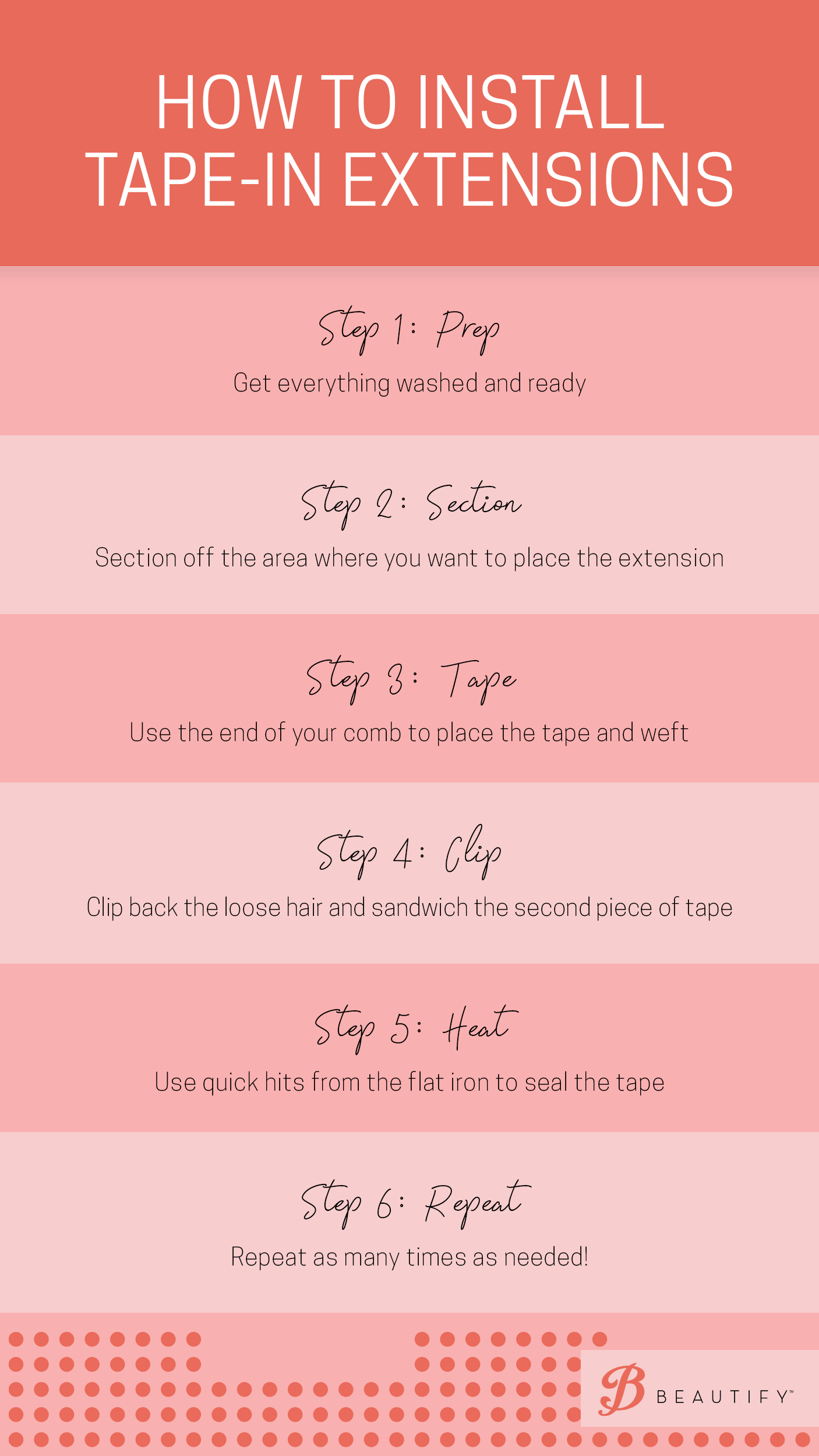 HOW TO INSTALL TAPE-IN EXTENSIONS

Step 1: Prep

Get everything washed and ready

Step 2: Section

Section off the area where you want to place the extension

Step 3: Tape

Use the end of your comb to place the tape and weft

Step 4: Clip

Clip back the loose hair and sandwich the second piece of tape

Step 5: Heat

Use quick hits from the flat iron to seal the tape

Step 6: Repeat

Repeat as many times as needed!

B BEAUTIFY™